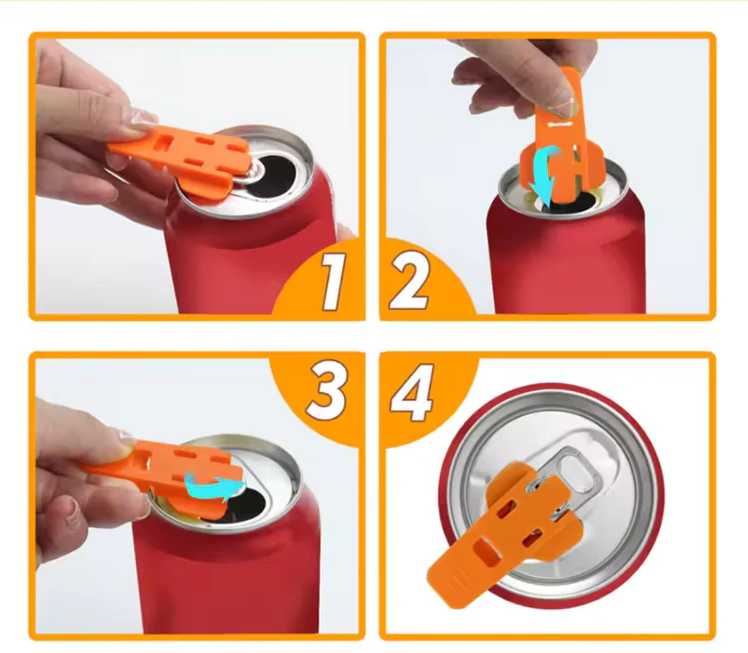 1
2
3
4